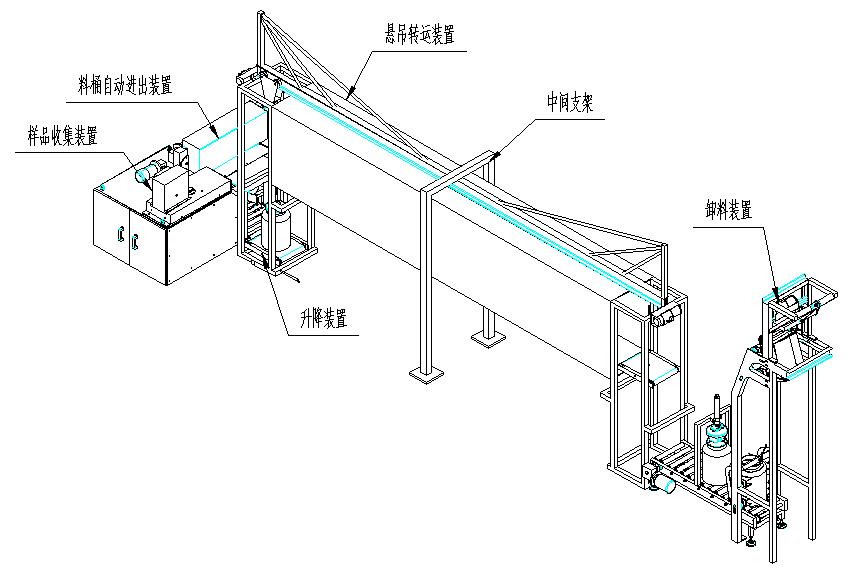 悬吊转运装置

料桶自动进出装置

中间支架

样品收集装置

卸料装置

升降装置